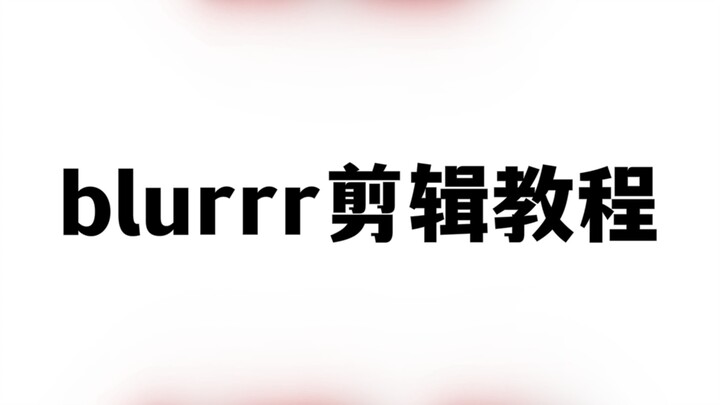 blurrr剪辑教程