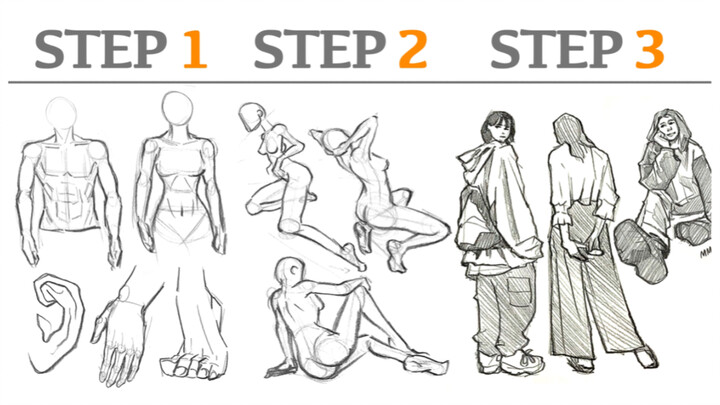 STEP 1 STEP 2 STEP 3